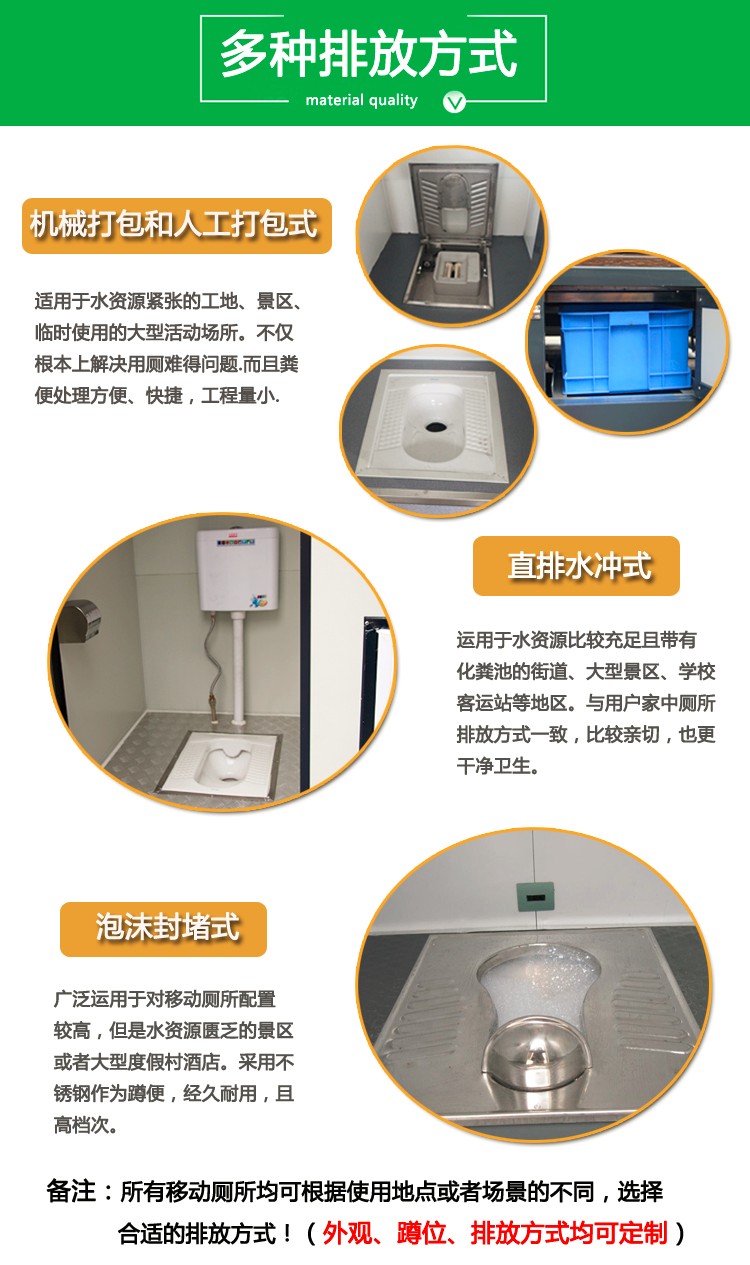 多种排放方式
material quality

机械打包和人工打包式

适用于水资源紧张的工地、景区、临时使用的大型活动场所。不仅根本上解决用厕难得问题.而且粪便处理方便、快捷，工程量小.

直排水冲式

运用于水资源比较充足且带有化粪池的街道、大型景区、学校客运站等地区。与用户家中厕所排放方式一致，比较亲切，也更干净卫生。

泡沫封堵式

广泛运用于对移动厕所配置较高，但是水资源匮乏的景区或者大型度假村酒店。采用不锈钢作为蹲便，经久耐用，且高档次。

备注：所有移动厕所均可根据使用地点或者场景的不同，选择合适的排放方式！（外观、蹲位、排放方式均可定制）